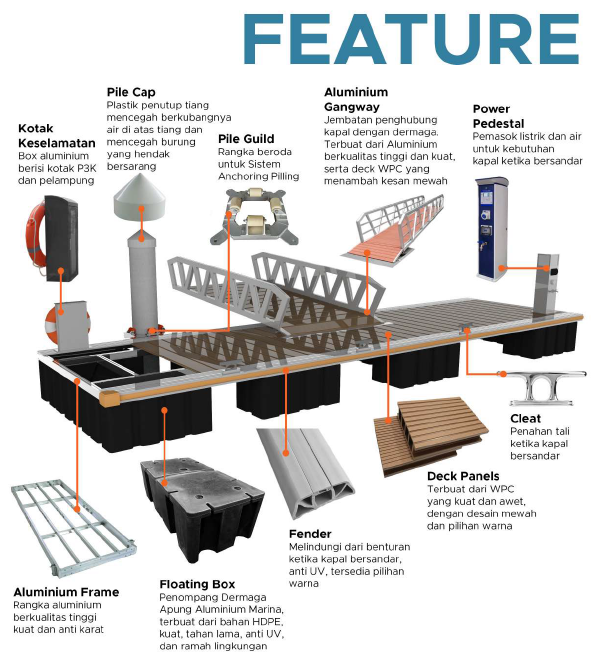 FEATURE

Kotak Keselamatan
Box aluminium berisi kotak P3K dan pelampung

Pile Cap
Plastik penutup tiang mencegah berkubangnya air di atas tiang dan mencegah burung yang hendak bersarang

Pile Guild
Rangka beroda untuk Sistem Anchoring Pilling

Aluminium Gangway
Jembatan penghubung kapal dengan dermaga. Terbuat dari Aluminium berkualitas tinggi dan kuat, serta deck WPC yang menambah kesan mewah

Power Pedestal
Pemasok listrik dan air untuk kebutuhan kapal ketika bersandar

Cleat
Penahan tali ketika kapal bersandar

Deck Panels
Terbuat dari WPC yang kuat dan awet, dengan desain mewah dan pilihan warna

Fender
Melindungi dari benturan ketika kapal bersandar, anti UV, tersedia pilihan warna

Floating Box
Penompang Dermaga Apung Aluminium Marina, terbuat dari bahan HDPE, kuat, tahan lama, anti UV, dan ramah lingkungan

Aluminium Frame
Rangka aluminium berkualitas tinggi kuat dan anti karat